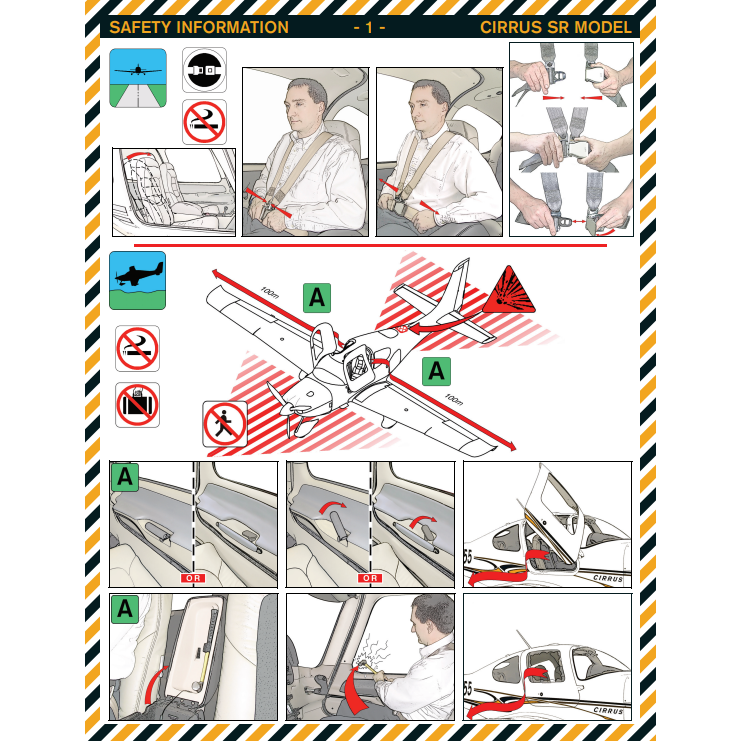 SAFETY INFORMATION - 1 - CIRRUS SR MODEL

100m

A

A

100m

A

OR

OR

55

CIRRUS

A

55

CIRRUS