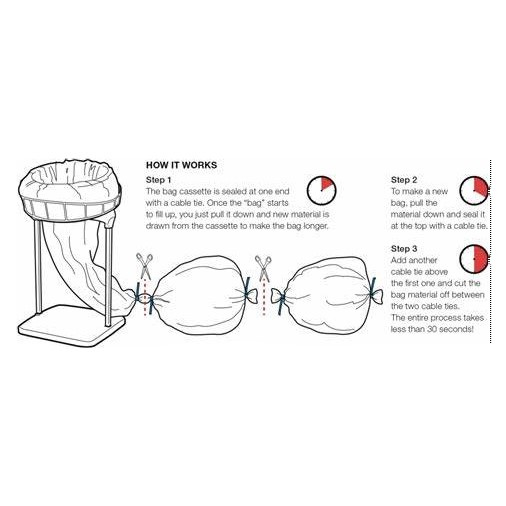 HOW IT WORKS

Step 1
The bag cassette is sealed at one end with a cable tie. Once the "bag" starts to fill up, you just pull it down and new material is drawn from the cassette to make the bag longer.

Step 2
To make a new bag, pull the material down and seal it at the top with a cable tie.

Step 3
Add another cable tie above the first one and cut the bag material off between the two cable ties. The entire process takes less than 30 seconds!