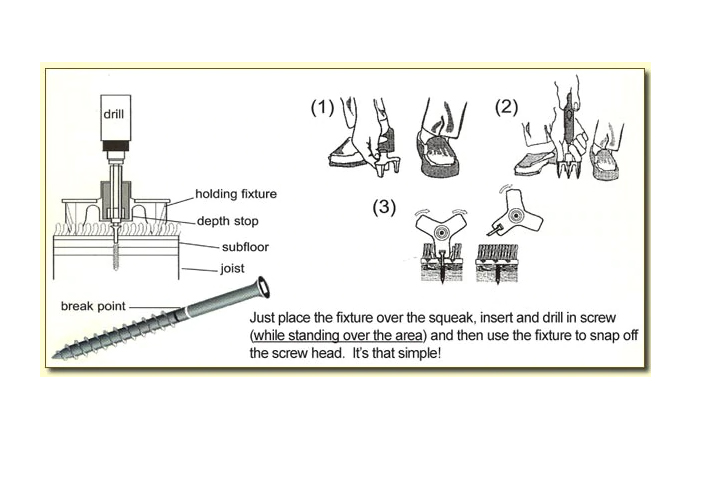 drill

holding fixture

depth stop

subfloor

joist

break point

(1)

(2)

(3)

Just place the fixture over the squeak, insert and drill in screw (while standing over the area) and then use the fixture to snap off the screw head. It's that simple!