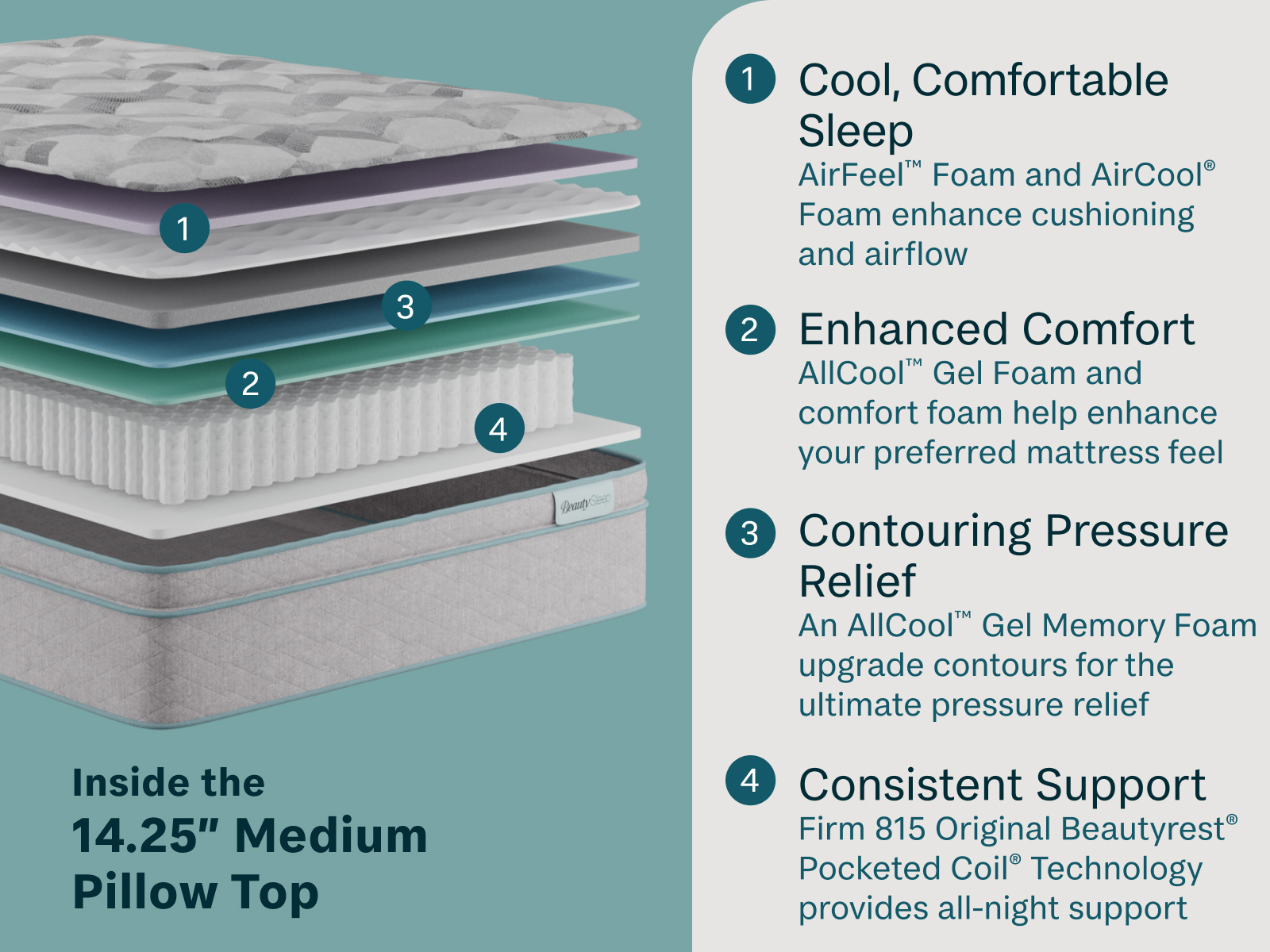 1

3

2

4

BeautySleep

Inside the
14.25" Medium
Pillow Top

1 Cool, Comfortable Sleep
AirFeel™ Foam and AirCool® Foam enhance cushioning and airflow

2 Enhanced Comfort
AllCool™ Gel Foam and comfort foam help enhance your preferred mattress feel

3 Contouring Pressure Relief
An AllCool™ Gel Memory Foam upgrade contours for the ultimate pressure relief

4 Consistent Support
Firm 815 Original Beautyrest® Pocketed Coil® Technology provides all-night support