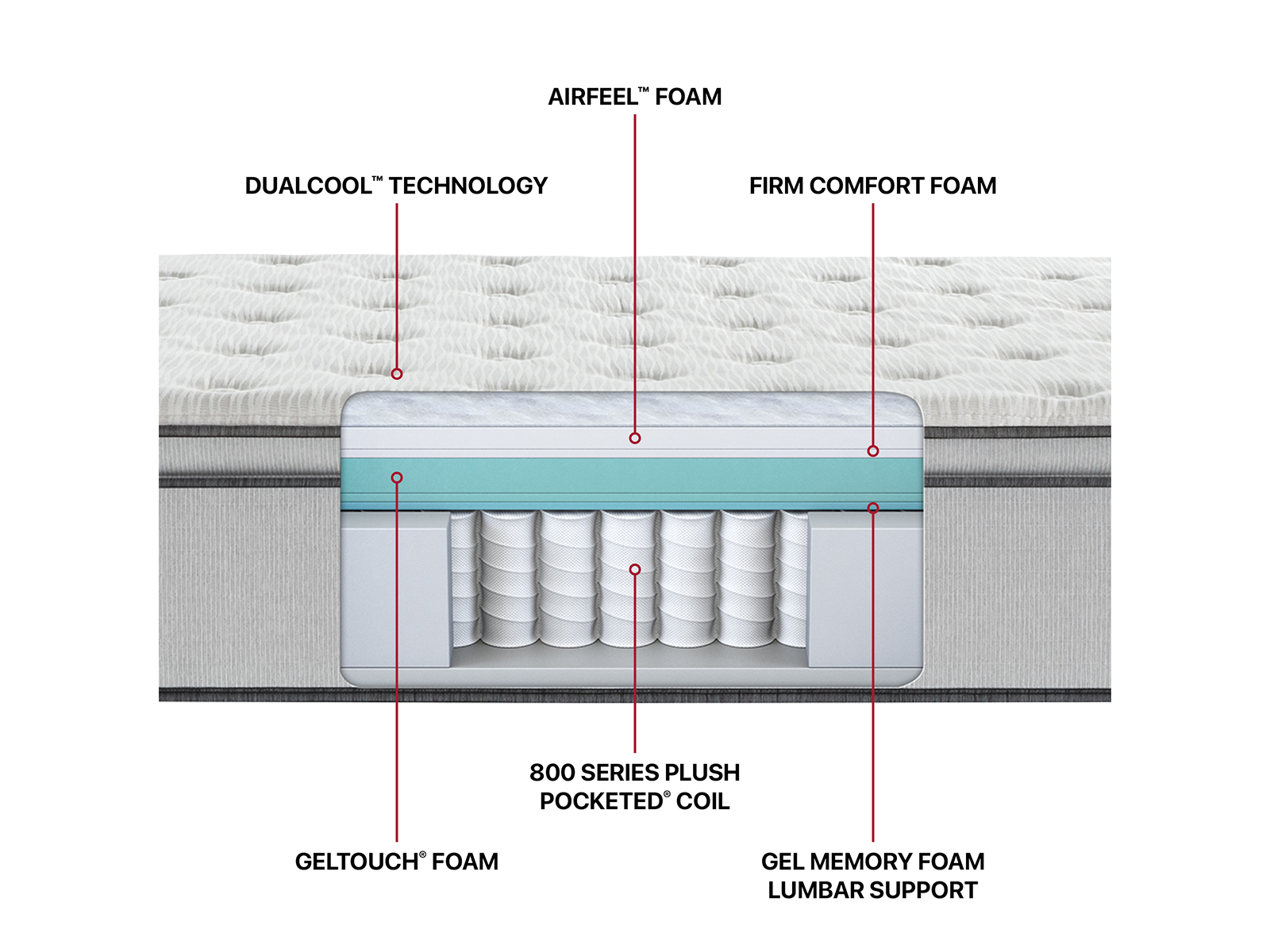 AIRFEEL™ FOAM

DUALCOOL™ TECHNOLOGY

FIRM COMFORT FOAM

800 SERIES PLUSH POCKETED® COIL

GELTOUCH® FOAM

GEL MEMORY FOAM LUMBAR SUPPORT